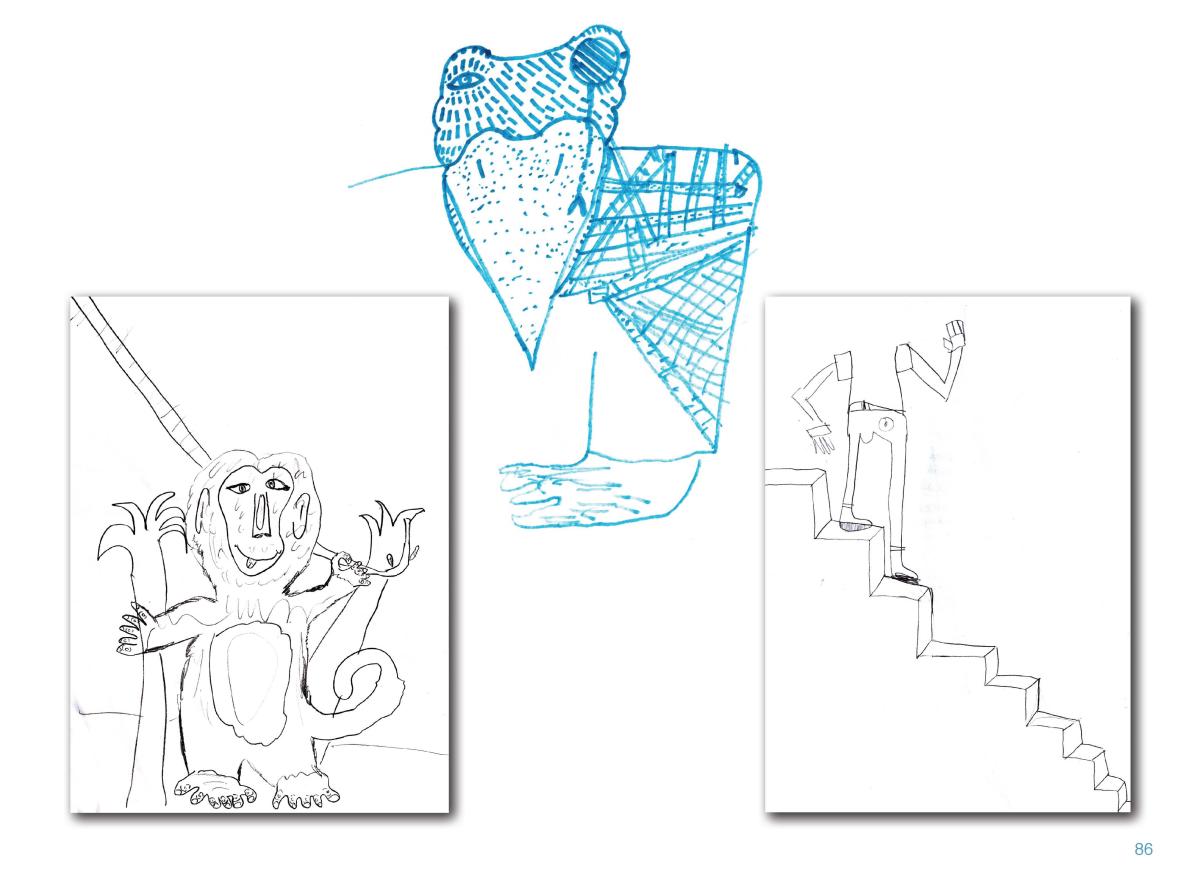 86